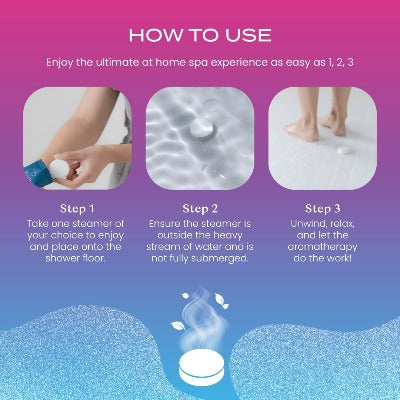 HOW TO USE

Enjoy the ultimate at home spa experience as easy as 1, 2, 3

Step 1
Take one steamer of your choice to enjoy and place onto the shower floor.

Step 2
Ensure the steamer is outside the heavy stream of water and is not fully submerged.

Step 3
Unwind, relax, and let the aromatherapy do the work!